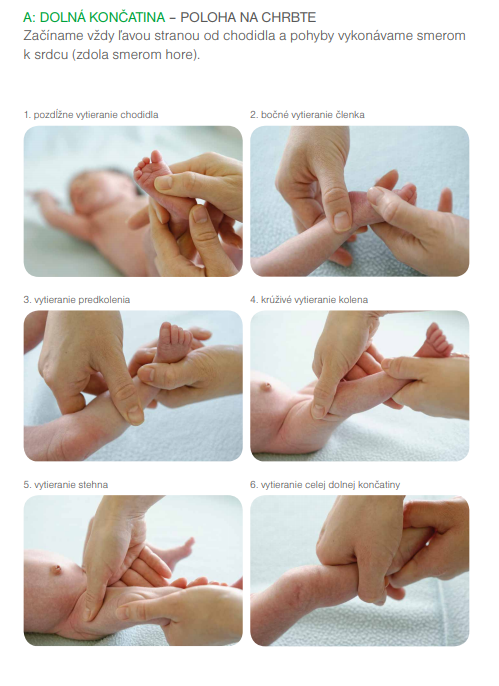 A: DOLNÁ KONČATINA – POLOHA NA CHRBTE
Začíname vždy ľavou stranou od chodidla a pohyby vykonávame smerom k srdcu (zdola smerom hore).

1. pozdĺžne vytieranie chodidla

2. bočné vytieranie členka

3. vytieranie predkolenia

4. krúživé vytieranie kolena

5. vytieranie stehna

6. vytieranie celej dolnej končatiny